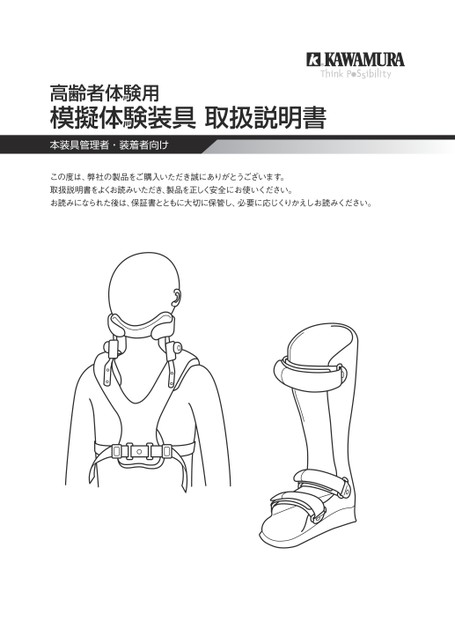 KAWAMURA
Think Possibility

高齢者体験用
模擬体験装具 取扱説明書

本装具管理者・装着者向け

この度は、弊社の製品をご購入いただき誠にありがとうございます。
取扱説明書をよくお読みいただき、製品を正しく安全にお使いください。
お読みになられた後は、保証書とともに大切に保管し、必要に応じくりかえしお読みください。